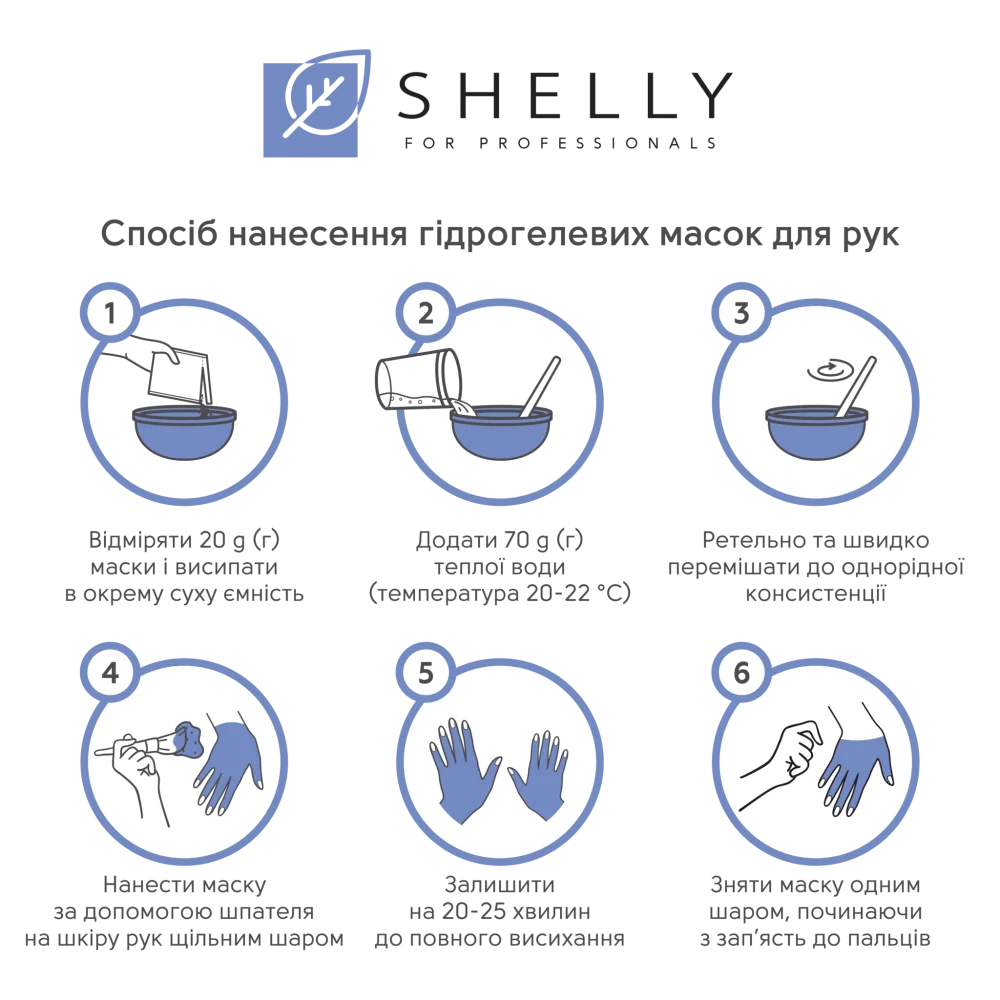 SHELLY
FOR PROFESSIONALS

Спосіб нанесення гідрогелевих масок для рук

1

Відміряти 20 g (г) маски і висипати в окрему суху ємність

2

Додати 70 g (г) теплої води (температура 20-22 °C)

3

Ретельно та швидко перемішати до однорідної консистенції

4

Нанести маску за допомогою шпателя на шкіру рук щільним шаром

5

Залишити на 20-25 хвилин до повного висихання

6

Зняти маску одним шаром, починаючи з зап'ясть до пальців