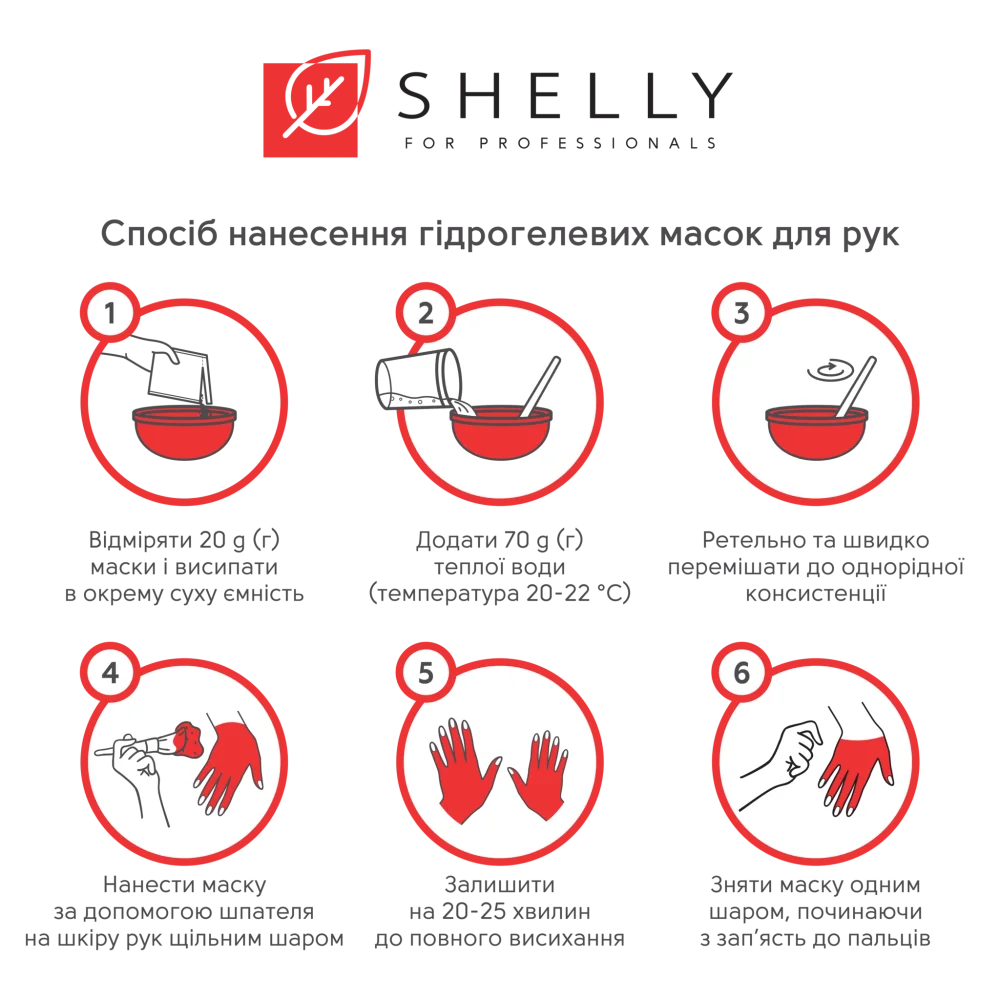 SHELLY
FOR PROFESSIONALS

Спосіб нанесення гідрогелевих масок для рук

1
Відміряти 20 g (г) маски і висипати в окрему суху ємність

2
Додати 70 g (г) теплої води (температура 20-22 °C)

3
Ретельно та швидко перемішати до однорідної консистенції

4
Нанести маску за допомогою шпателя на шкіру рук щільним шаром

5
Залишити на 20-25 хвилин до повного висихання

6
Зняти маску одним шаром, починаючи з зап'ясть до пальців