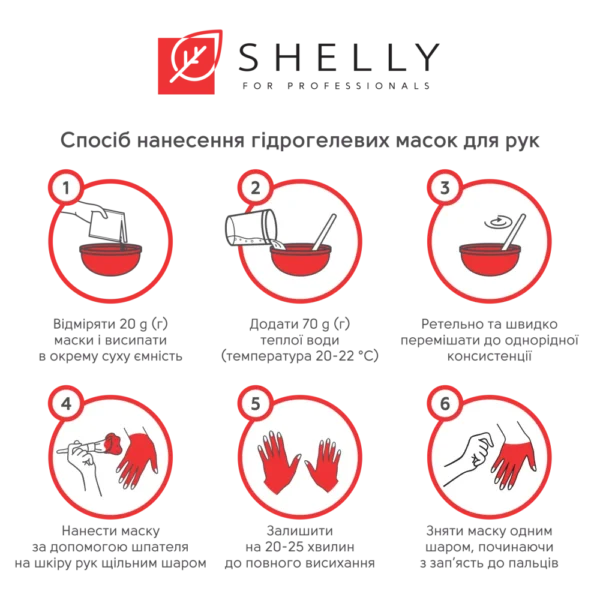 SHELLY
FOR PROFESSIONALS

Спосіб нанесення гідрогелевих масок для рук

1

Відміряти 20 g (г) маски і висипати в окрему суху ємність

2

Додати 70 g (г) теплої води (температура 20-22 °C)

3

Ретельно та швидко перемішати до однорідної консистенції

4

Нанести маску за допомогою шпателя на шкіру рук щільним шаром

5

Залишити на 20-25 хвилин до повного висихання

6

Зняти маску одним шаром, починаючи з зап'ясть до пальців